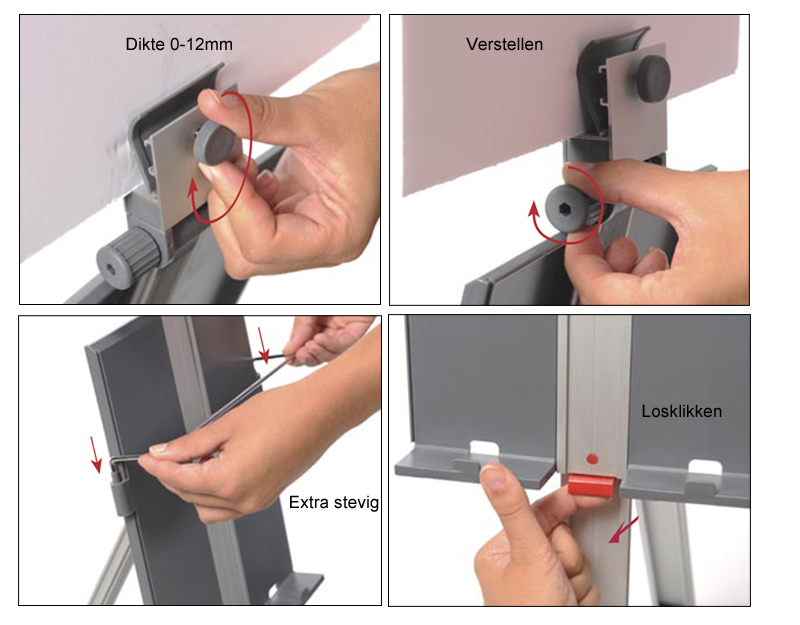 Dikte 0-12mm

Verstellen

Extra stevig

Losklikken